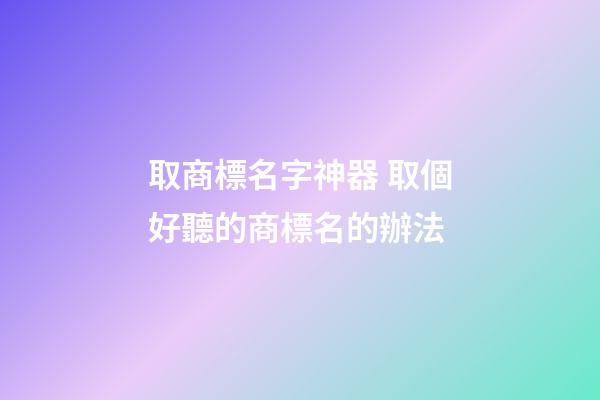 取商標名字神器 取個好聽的商標名的辦法